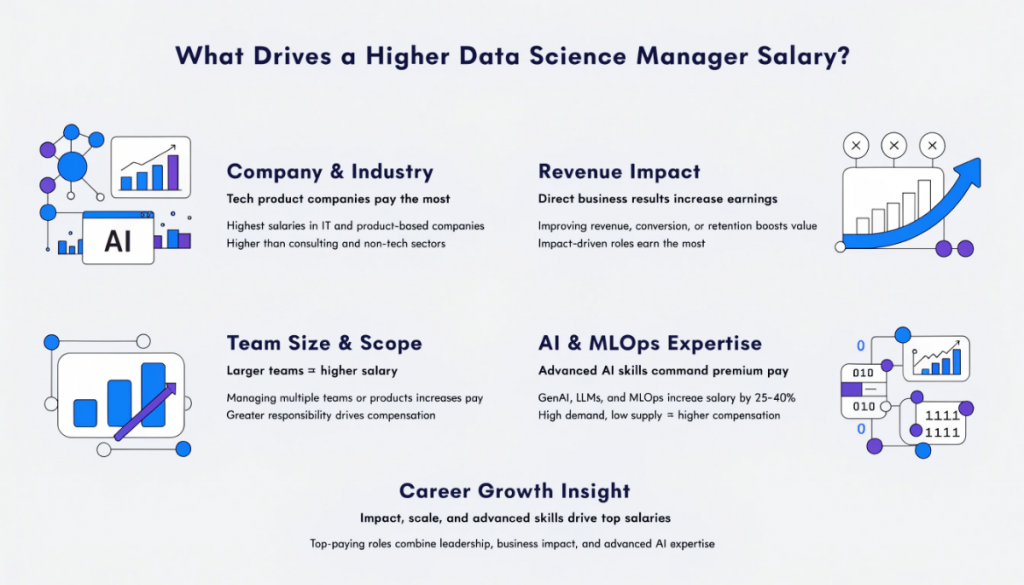 What Drives a Higher Data Science Manager Salary?

AI

Company & Industry
Tech product companies pay the most
Highest salaries in IT and product-based companies
Higher than consulting and non-tech sectors

Revenue Impact
Direct business results increase earnings
Improving revenue, conversion, or retention boosts value
Impact-driven roles earn the most

Team Size & Scope
Larger teams = higher salary
Managing multiple teams or products increases pay
Greater responsibility drives compensation

AI & MLOps Expertise
Advanced AI skills command premium pay
GenAI, LLMs, and MLOps increae salary by 25–40%
High demand, low supply = higher compensation

0
010
010
0
1111
1111

Career Growth Insight
Impact, scale, and advanced skills drive top salaries
Top-paying roles combine leadership, business impact, and advanced AI expertise