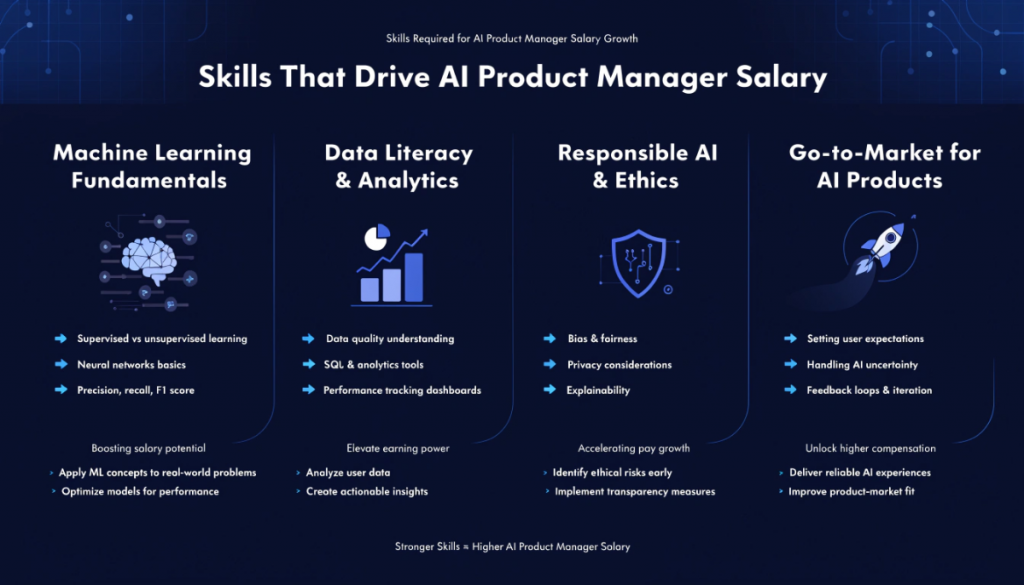 Skills Required for AI Product Manager Salary Growth

Skills That Drive AI Product Manager Salary

Machine Learning Fundamentals

Supervised vs unsupervised learning
Neural networks basics
Precision, recall, F1 score

Boosting salary potential
Apply ML concepts to real-world problems
Optimize models for performance

Data Literacy & Analytics

Data quality understanding
SQL & analytics tools
Performance tracking dashboards

Elevate earning power
Analyze user data
Create actionable insights

Responsible AI & Ethics

Bias & fairness
Privacy considerations
Explainability

Accelerating pay growth
Identify ethical risks early
Implement transparency measures

Go-to-Market for AI Products

Setting user expectations
Handling AI uncertainty
Feedback loops & iteration

Unlock higher compensation
Deliver reliable AI experiences
Improve product-market fit

Stronger Skills ≈ Higher AI Product Manager Salary