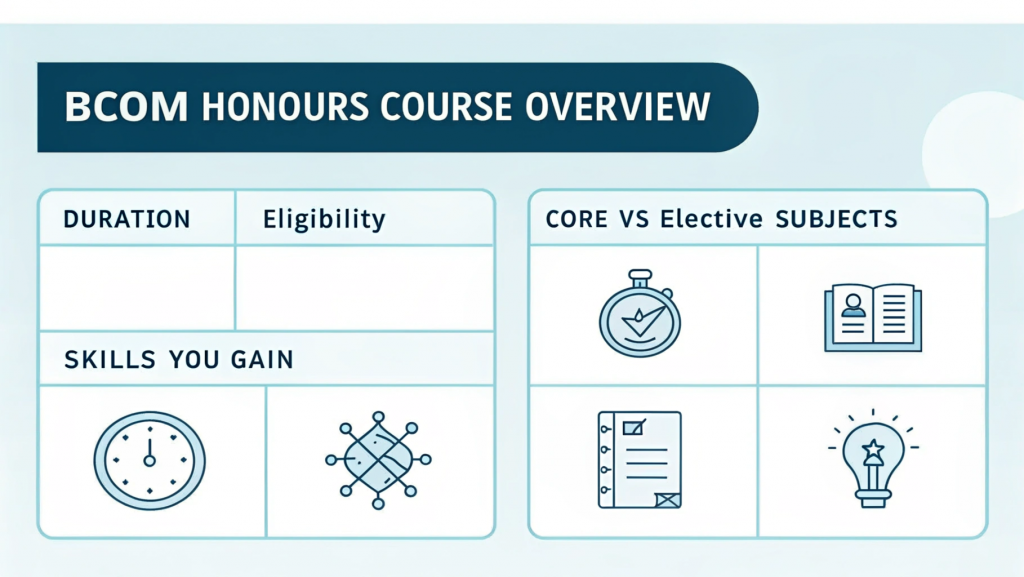 BCOM HONOURS COURSE OVERVIEW

DURATION

Eligibility

SKILLS YOU GAIN

CORE VS Elective SUBJECTS